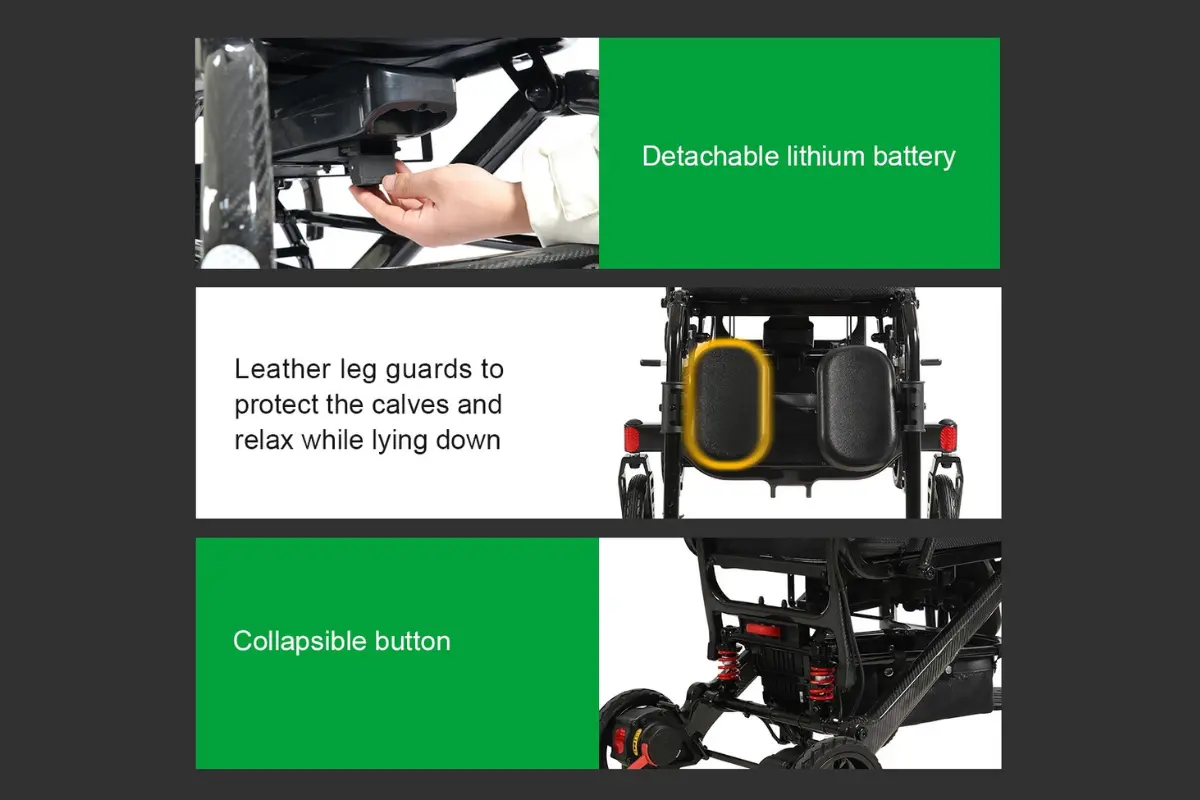 Detachable lithium battery

Leather leg guards to protect the calves and relax while lying down

Collapsible button