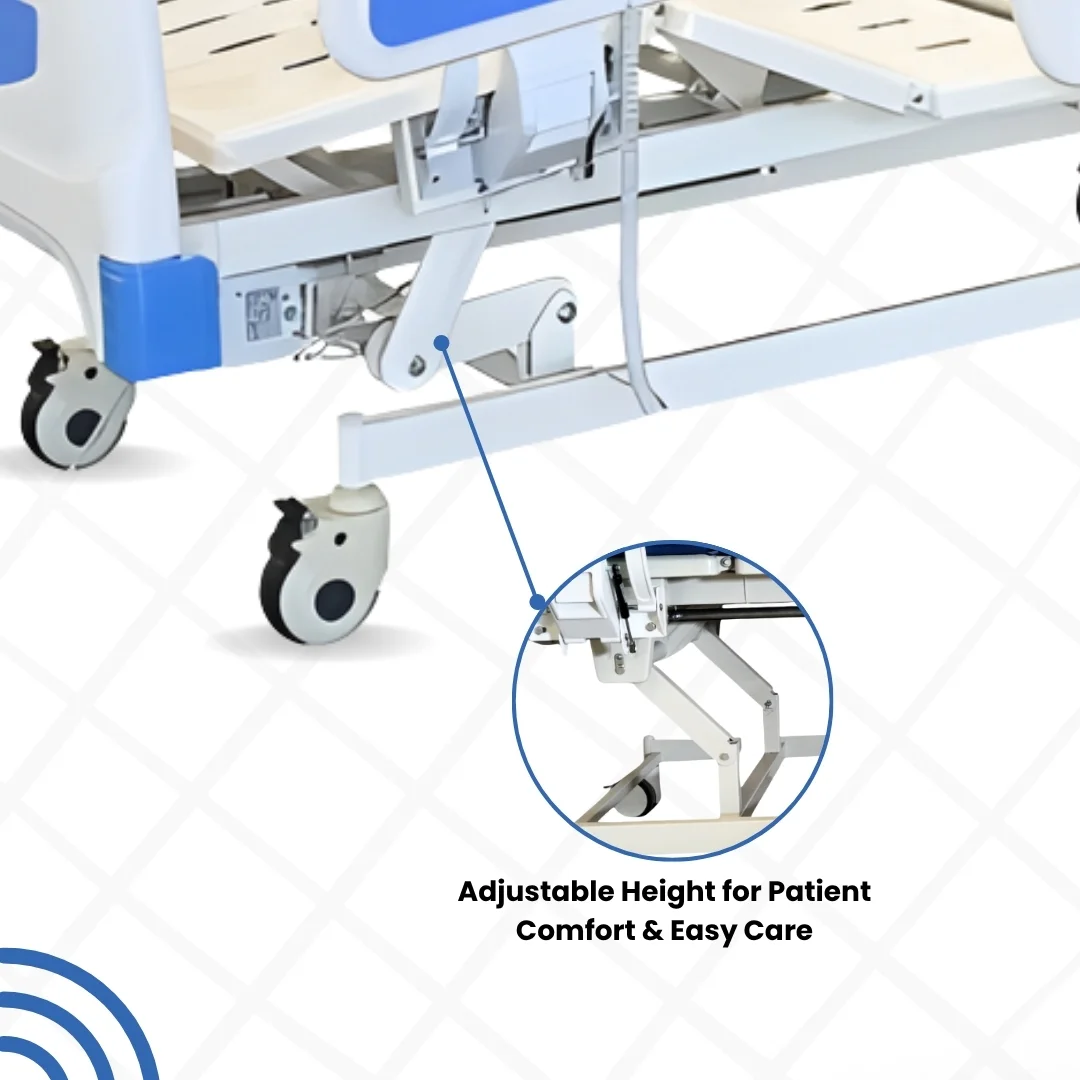 Adjustable Height for Patient Comfort & Easy Care